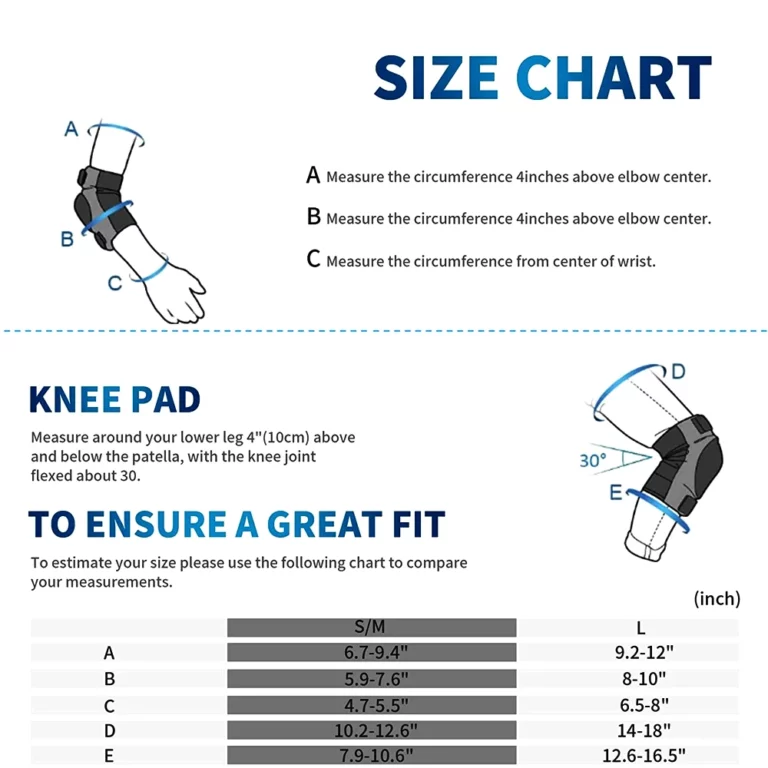 SIZE CHART

A

B

C

A Measure the circumference 4inches above elbow center.

B Measure the circumference 4inches above elbow center.

C Measure the circumference from center of wrist.

KNEE PAD

Measure around your lower leg 4"(10cm) above and below the patella, with the knee joint flexed about 30.

D

30°

E

TO ENSURE A GREAT FIT

To estimate your size please use the following chart to compare your measurements.

(inch)

| | S/M | L |
|---|---|---|
| A | 6.7-9.4" | 9.2-12" |
| B | 5.9-7.6" | 8-10" |
| C | 4.7-5.5" | 6.5-8" |
| D | 10.2-12.6" | 14-18" |
| E | 7.9-10.6" | 12.6-16.5" |